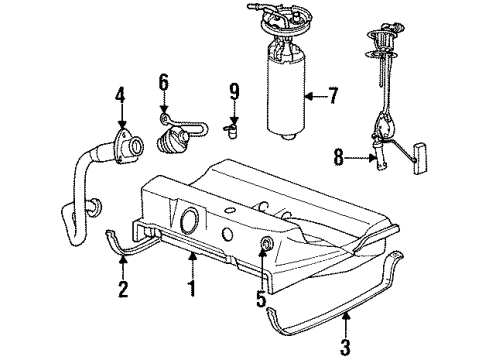 4
6
9
7
8
2
1
5
3