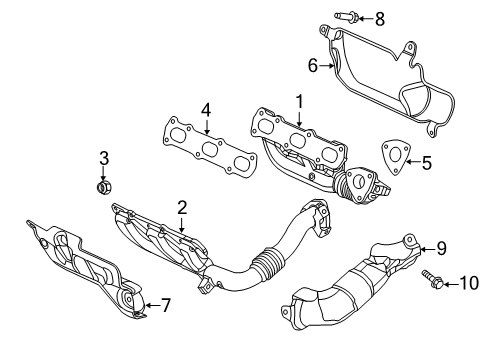 8
6
1
4
5
3
2
9
10
7