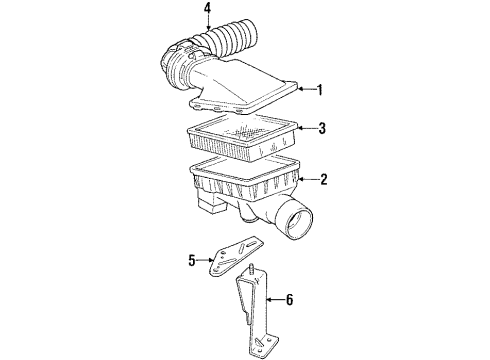 4
1
3
2
5
6