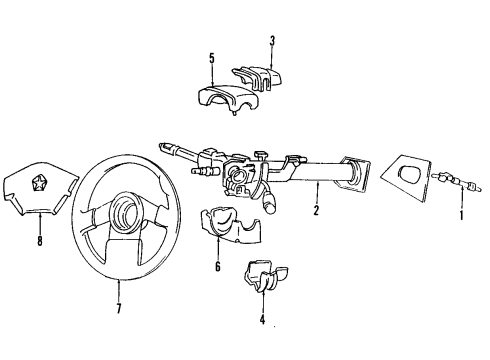 3
5
2
1
8
6
7
4