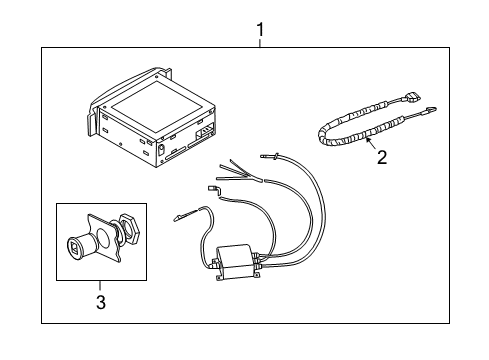 1
2
3