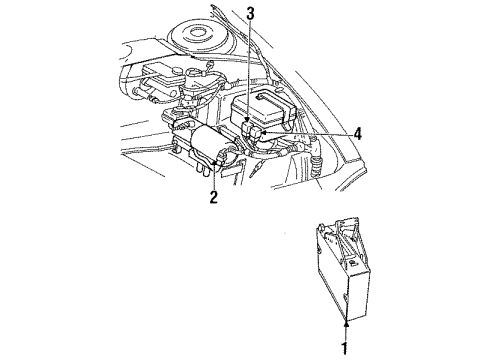 3
4
2
1