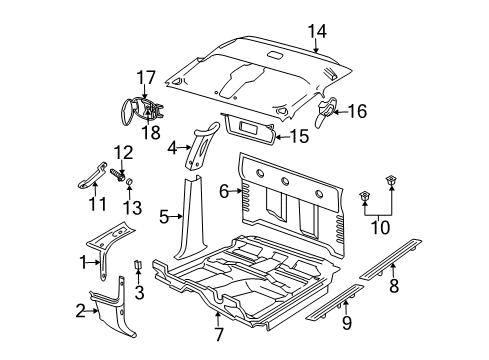 14
17
16
18
15
4
12
6
11
13
10
5
1
3
8
2
9
7