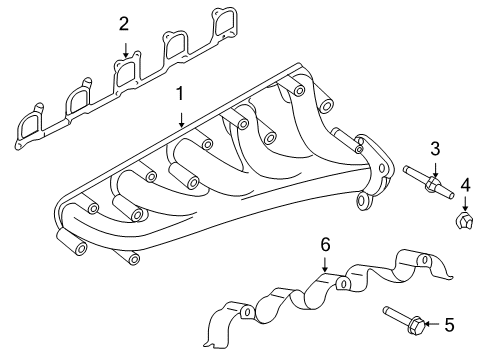 2
1
3
4
6
5