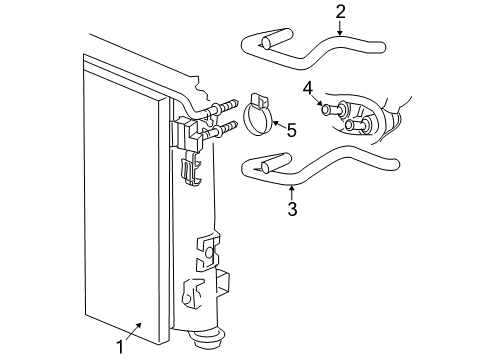 2
4
5
3
1