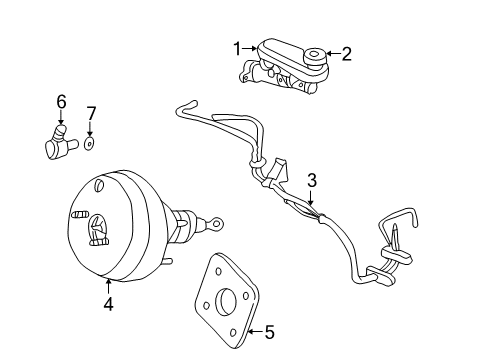 1
2
6
7
3
4
5