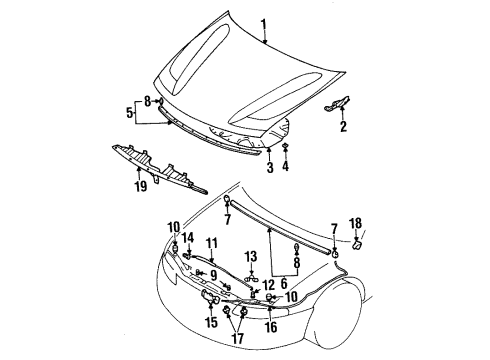 1
8
5
2
3
4
19
7
10
14
11
7
18
13
8
9
12
6
10
15
16
17