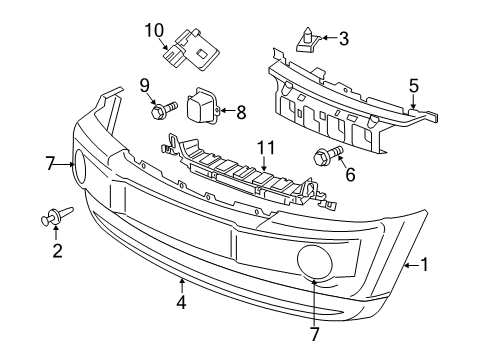 10
3
9
8
5
11
7
6
2
1
4
7