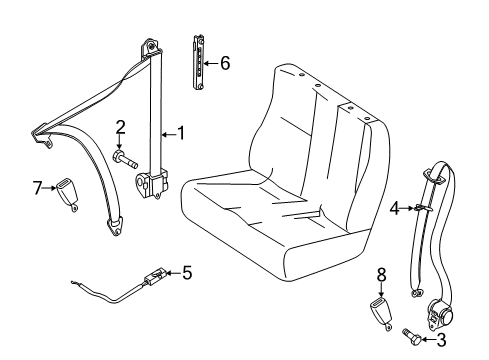 6
2
1
7
4
5
8
3