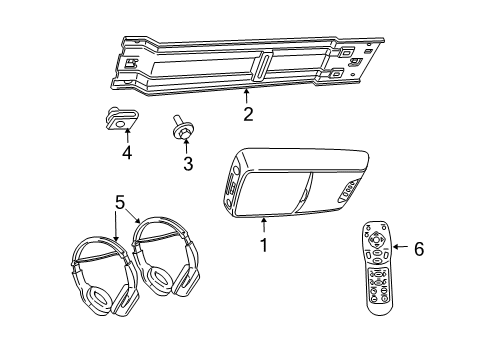 2
4
3
5
1
6