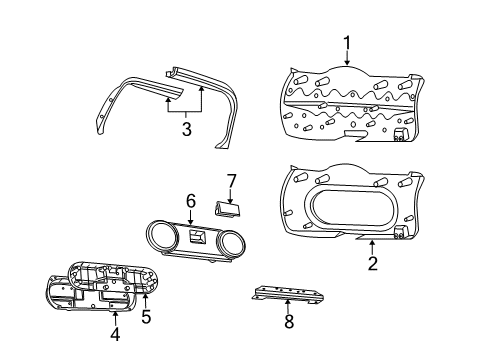 1
3
7
6
2
5
4
8