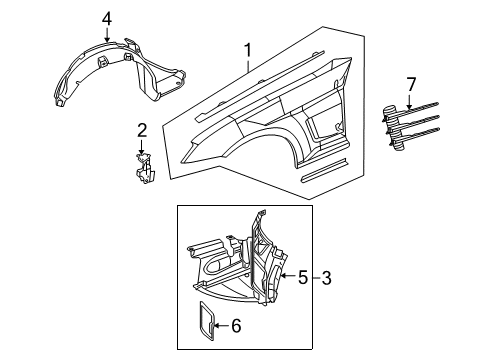 4
1
7
2
5
3
6