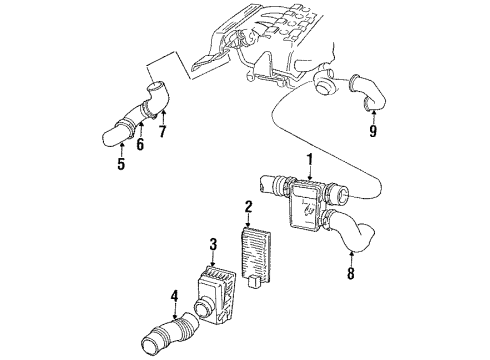 7
6
5
9
1
2
3
8
4