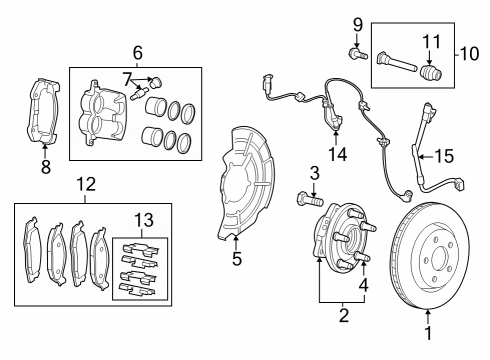 9
11
10
6
7
8
14
15
3
12
13
5
4
2
1