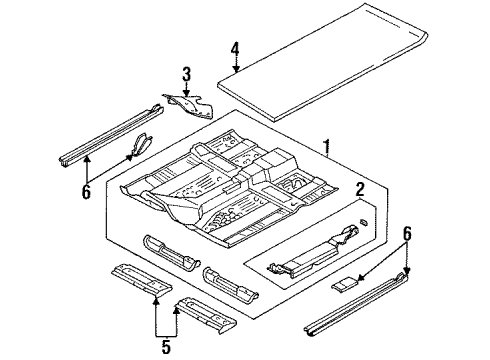 4
3
1
6
2
6
5