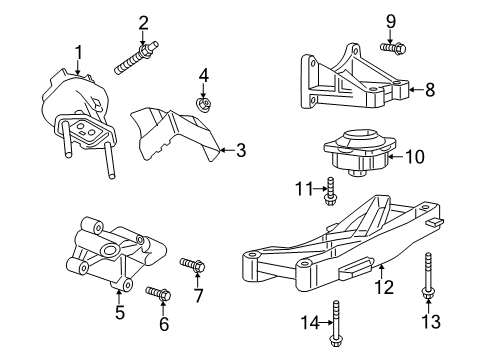 1
2
4
3
9
8
10
11
5
7
6
12
13
14