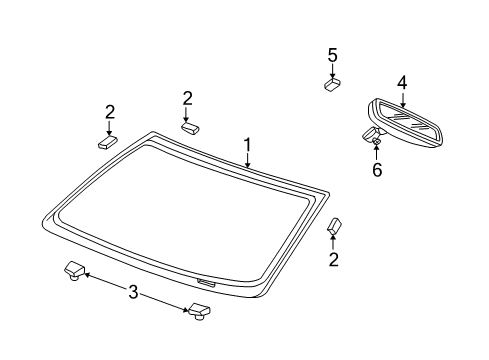 5
4
2
2
1
6
2
3