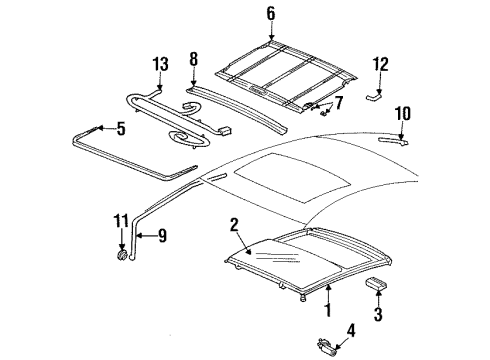 6
13
8
12
7
10
5
11
9
2
1
3
4