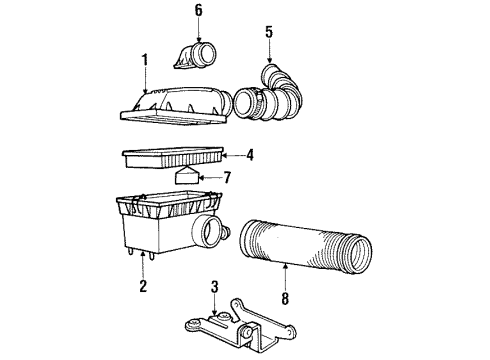 6
5
1
4
7
2
3
8