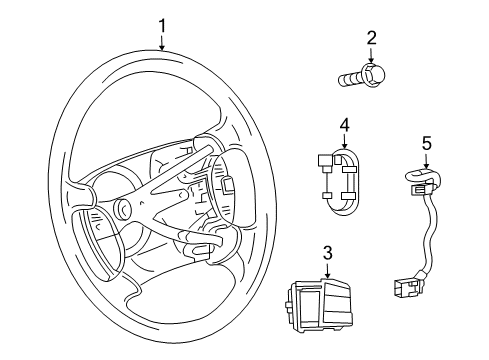 1
2
4
5
3