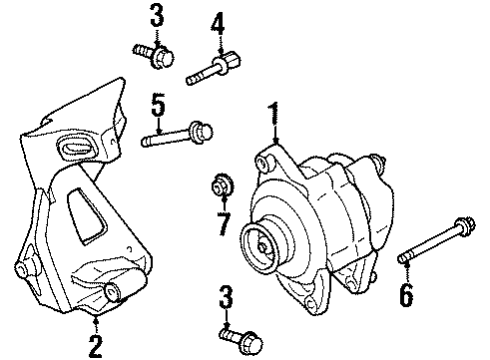 3
4
5
1
7
6
3
2