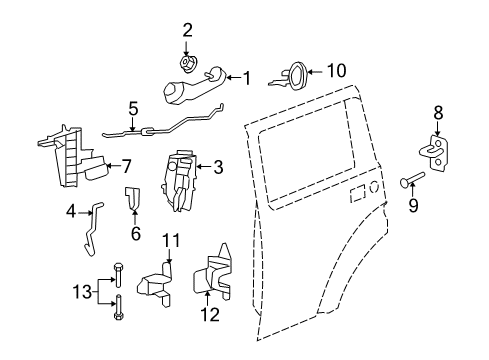 2
1
10
5
8
7
3
9
4
6
11
13
12