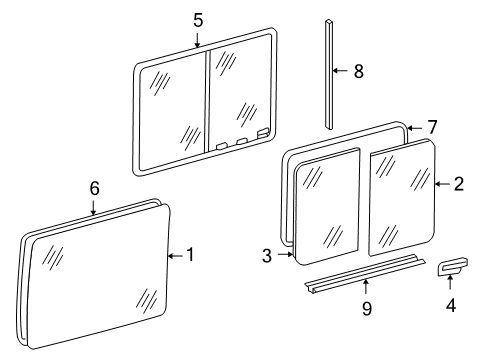 5
8
7
2
6
1
3
9
4