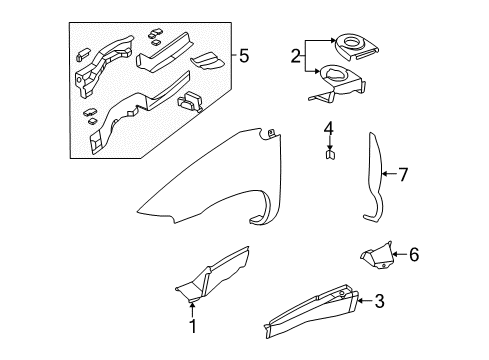 5
2
4
7
6
3
1