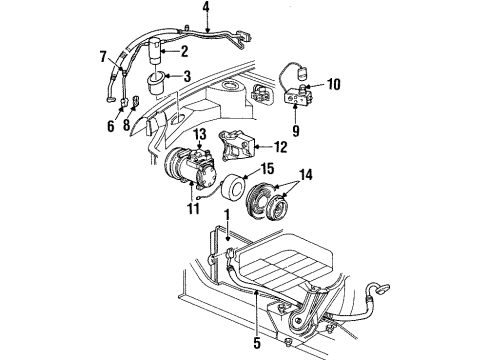 4
2
7
3
10
6
8
9
13
12
15
14
11
1
5