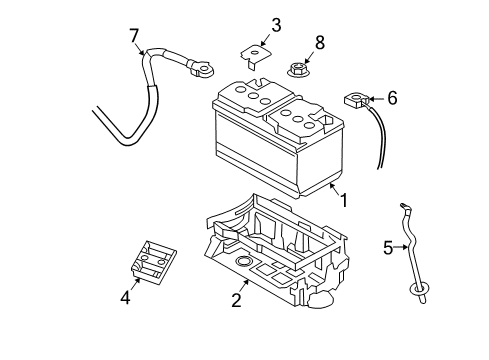 7
3
8
6
1
5
4
2