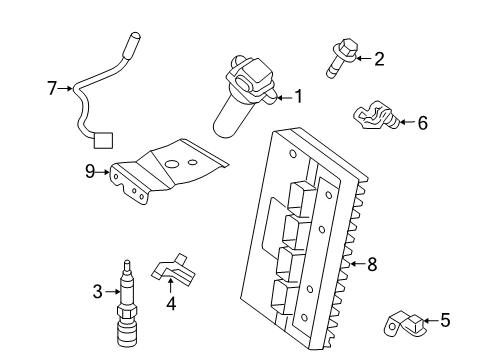 7
2
1
6
9
8
3
4
5