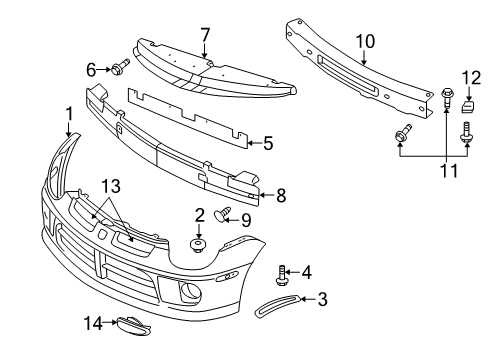 7
10
6
12
1
5
11
13
8
2
9
4
3
14