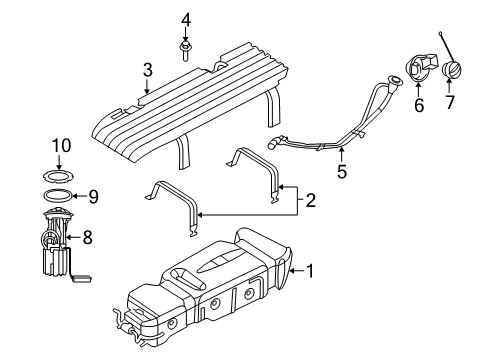 4
3
6
7
10
5
9
2
8
1