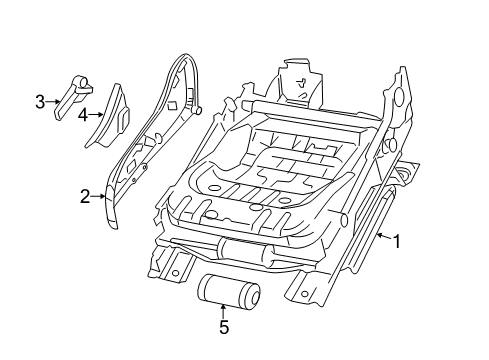 3
4
2
1
5