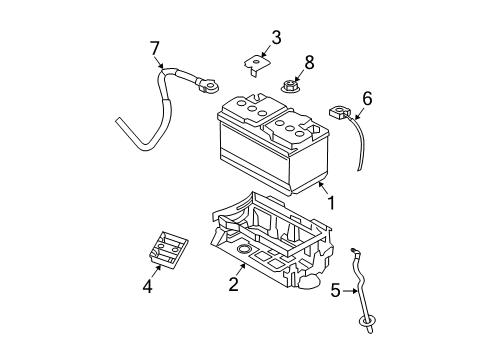 7
3
8
6
1
4
2
5