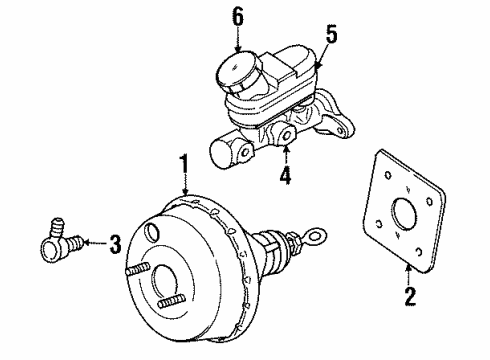 6
5
4
1
3
2