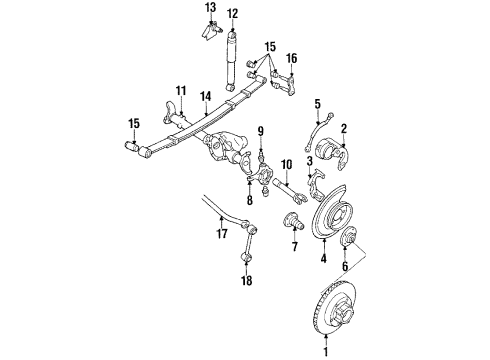 13
12
15
16
11
14
5
2
15
9
3
10
8
17
7
4
6
18
1