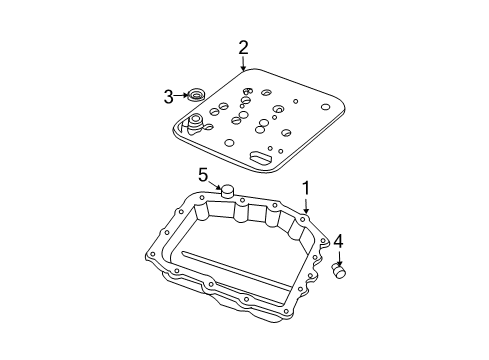 2
3
5
1
4