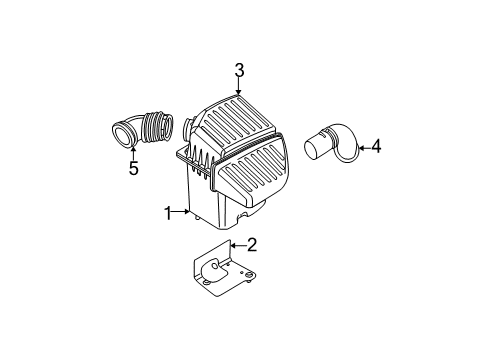 3
5
4
1
2