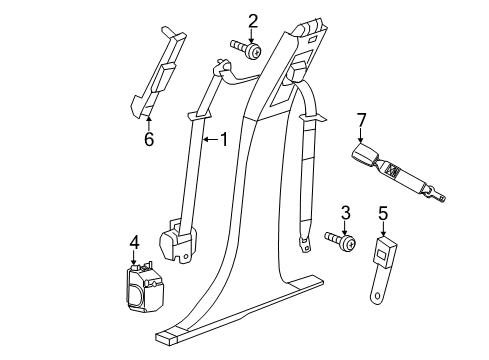 2
6
1
7
3
5
4