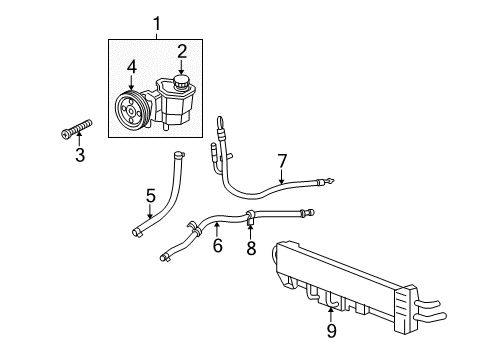 1
2
4
3
7
5
6
8
9