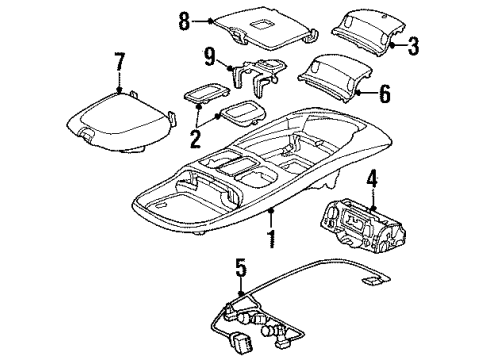 8
3
9
7
6
2
4
1
5