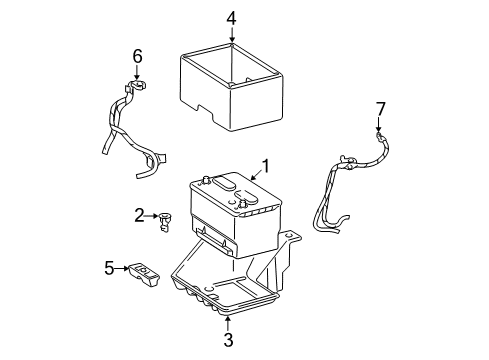 4
6
7
1
2
5
3