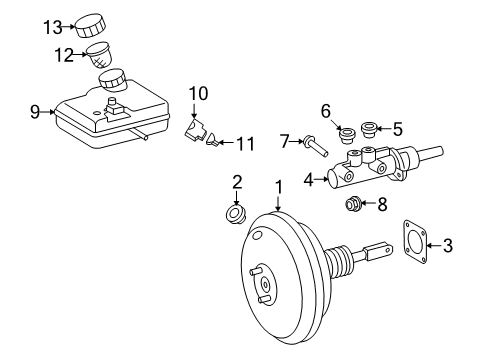 13
12
9
10
11
6
5
7
4
2
1
8
3