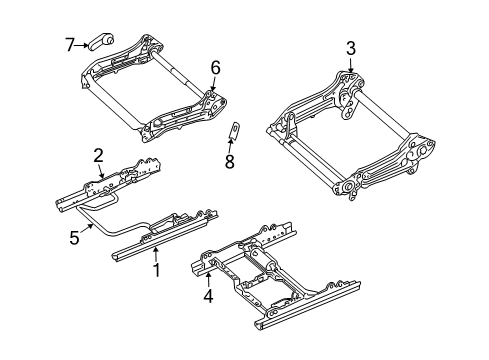 7
6
3
8
2
5
1
4