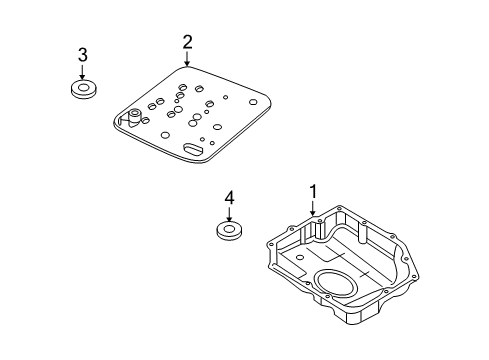 3
2
4
1