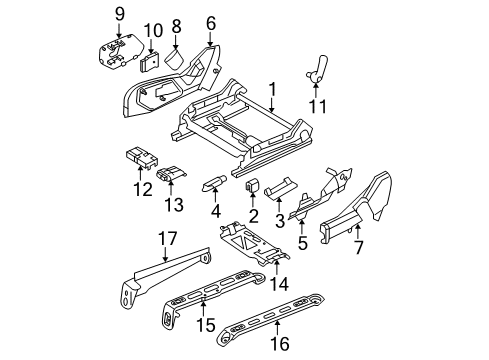 9
10
8
6
1
11
12
13
4
2
3
5
7
17
14
15
16