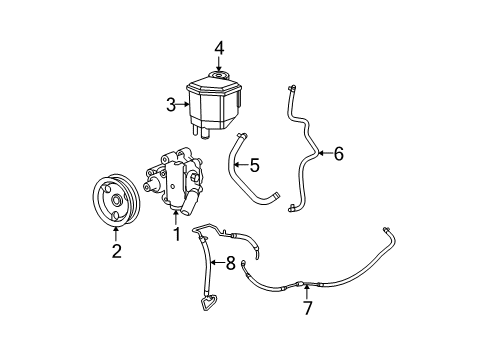 4
3
6
5
2
1
8
7