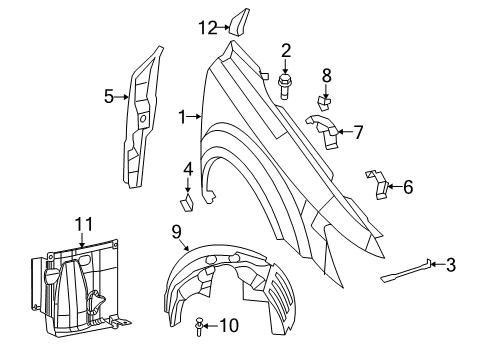 12
2
8
5
1
7
4
6
11
9
3
10