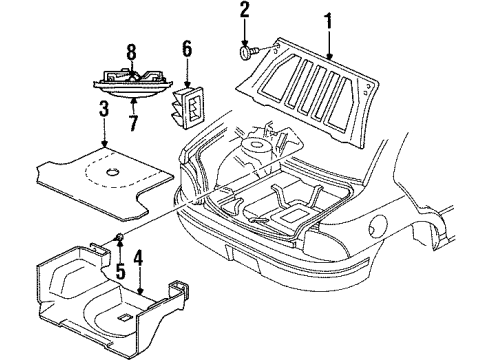 2
1
8
6
7
3
5
4